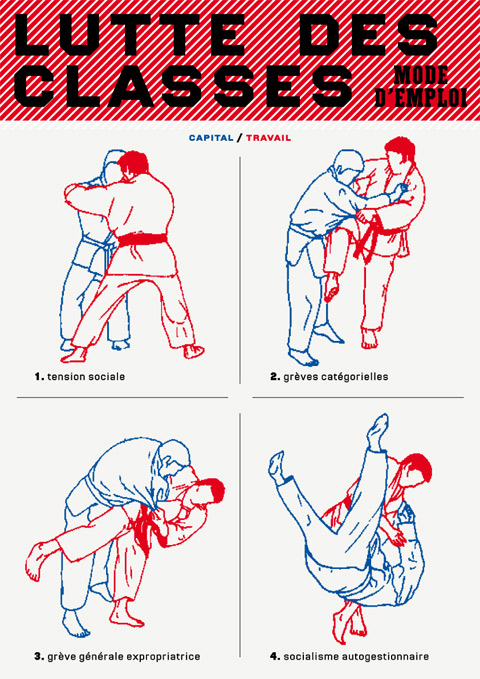 LUTTE DES CLASSES

MODE D'EMPLOI

CAPITAL / TRAVAIL

1. tension sociale

2. grèves catégorielles

3. grève générale expropriatrice

4. socialisme autogestionnaire